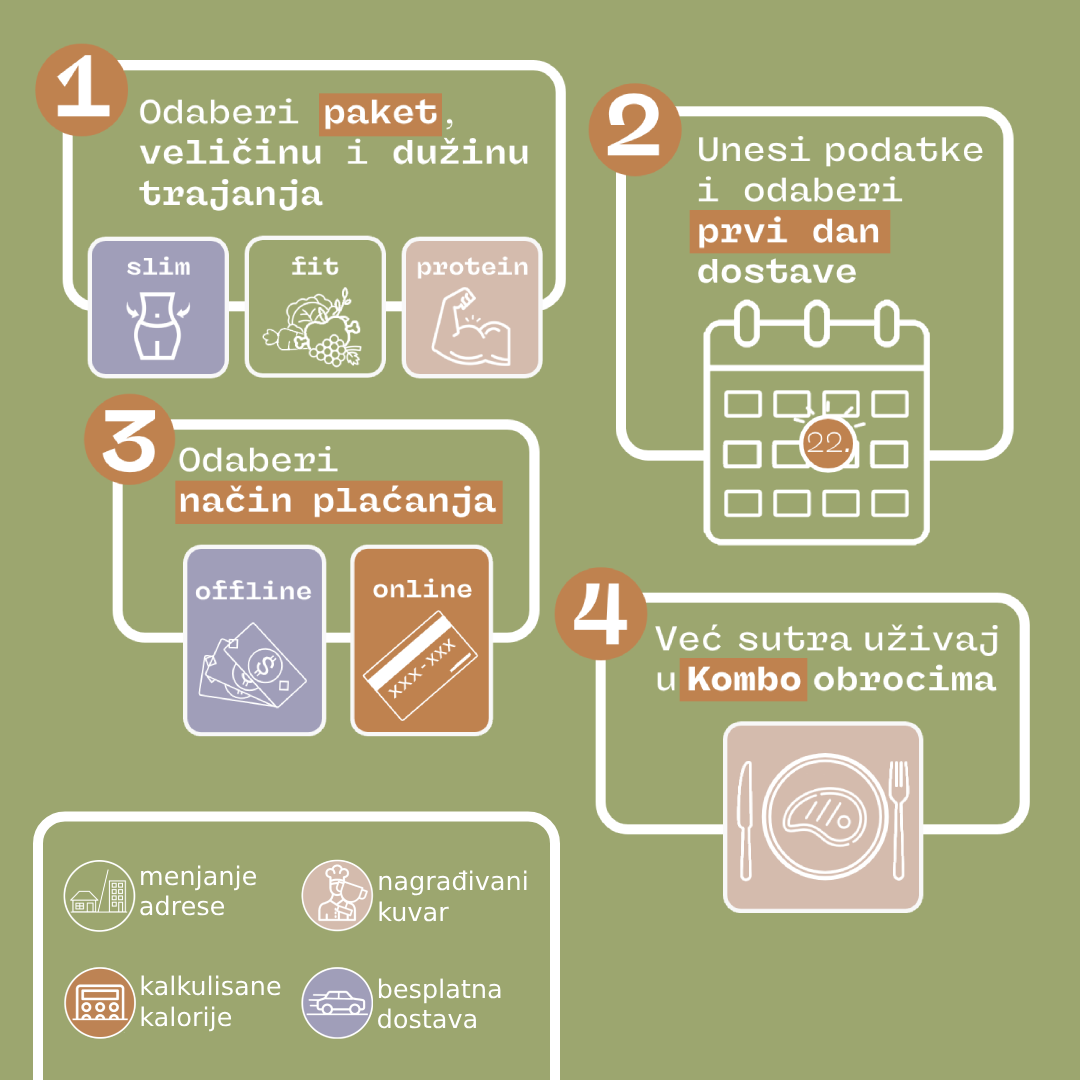 1
Odaberi paket, veličinu i dužinu trajanja

slim

fit

protein

2
Unesi podatke i odaberi prvi dan dostave

22.

3
Odaberi način plaćanja

offline

online

XXX-XXX

4
Već sutra uživaj u Kombo obrocima

menjanje adrese

nagrađivani kuvar

kalkulisane kalorije

besplatna dostava